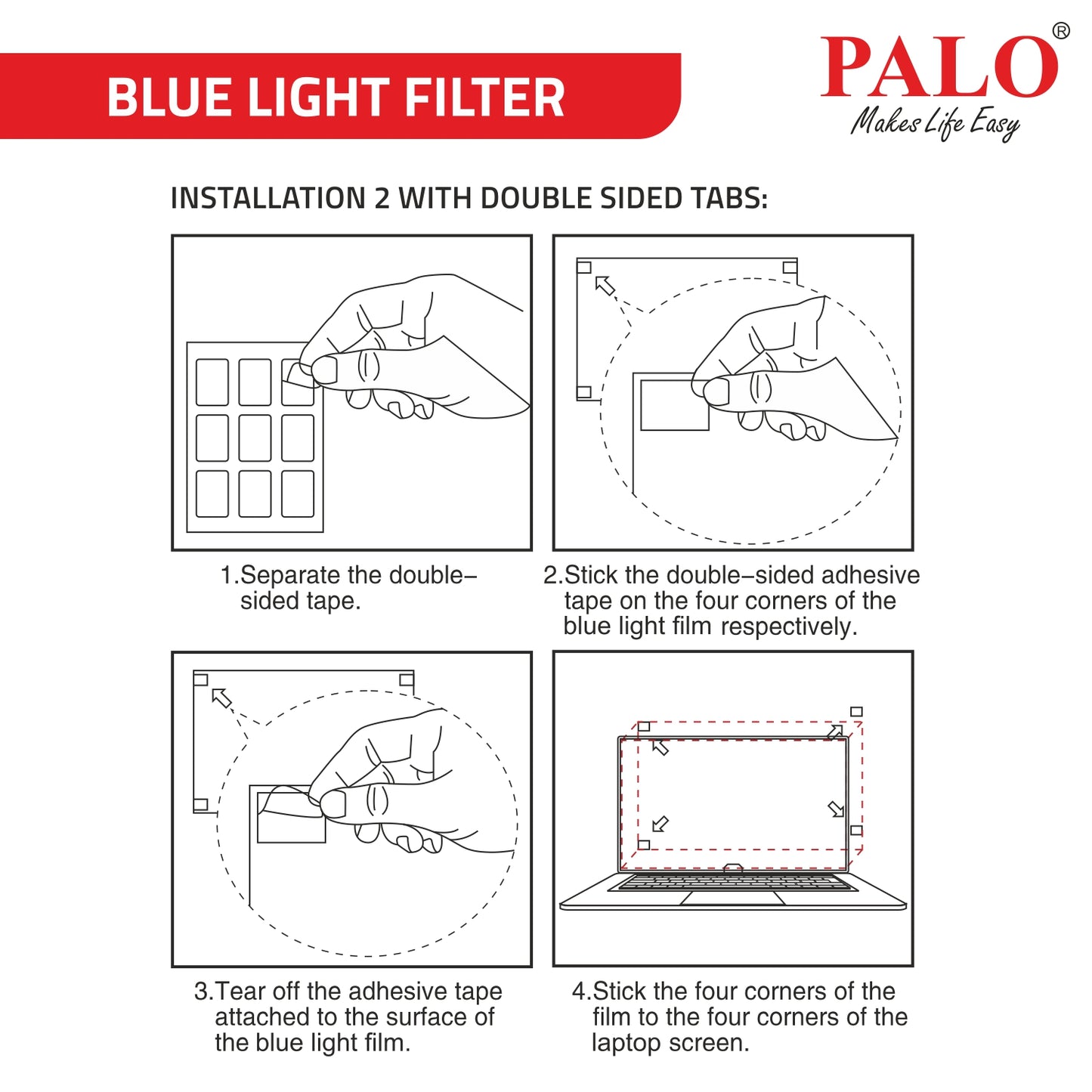 BLUE LIGHT FILTER

PALO®
Makes Life Easy

INSTALLATION 2 WITH DOUBLE SIDED TABS:

1.Separate the double-sided tape.

2.Stick the double-sided adhesive tape on the four corners of the blue light film respectively.

3.Tear off the adhesive tape attached to the surface of the blue light film.

4.Stick the four corners of the film to the four corners of the laptop screen.