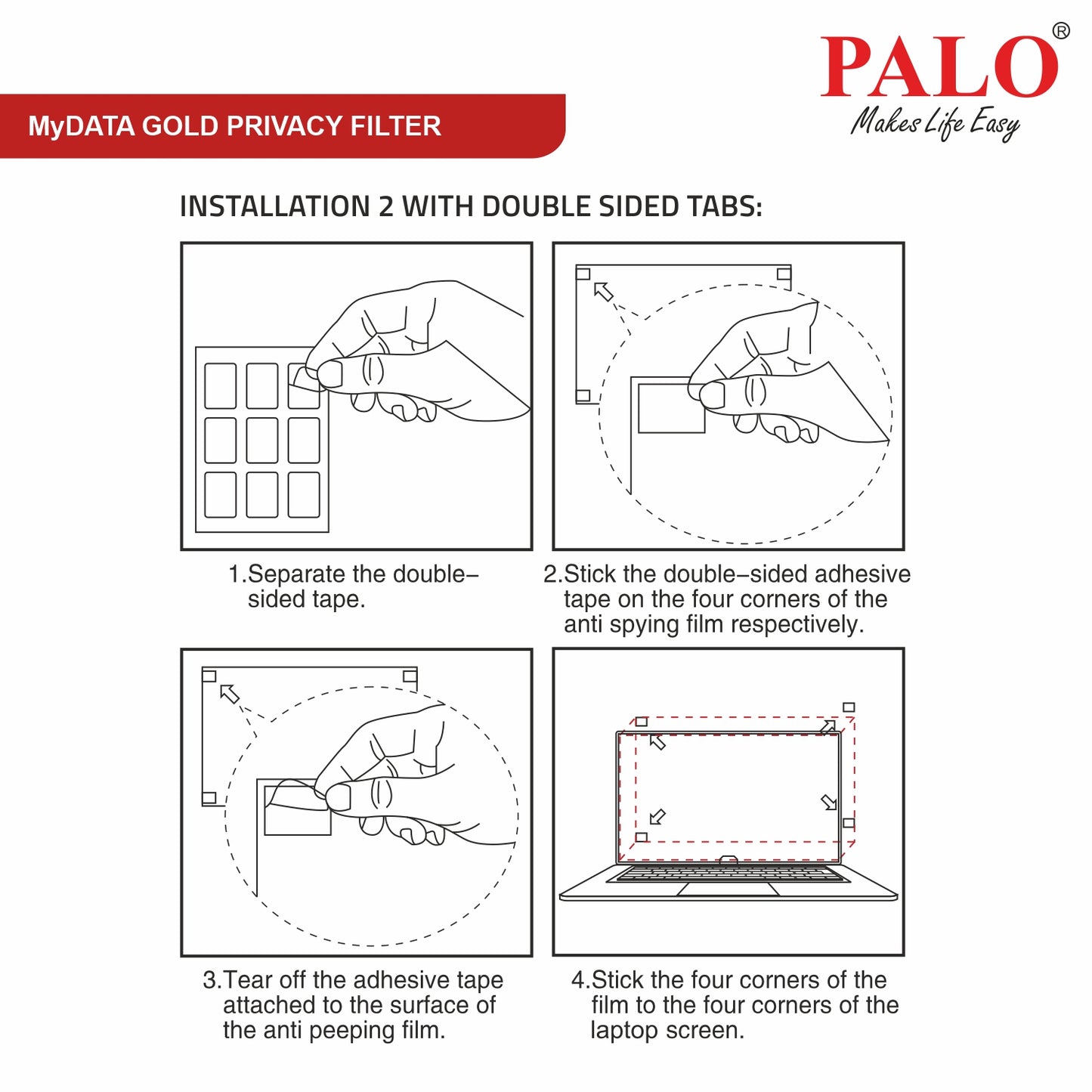 PALO®
Makes Life Easy

MyDATA GOLD PRIVACY FILTER

INSTALLATION 2 WITH DOUBLE SIDED TABS:

1.Separate the double–sided tape.

2.Stick the double–sided adhesive tape on the four corners of the anti spying film respectively.

3.Tear off the adhesive tape attached to the surface of the anti peeping film.

4.Stick the four corners of the film to the four corners of the laptop screen.